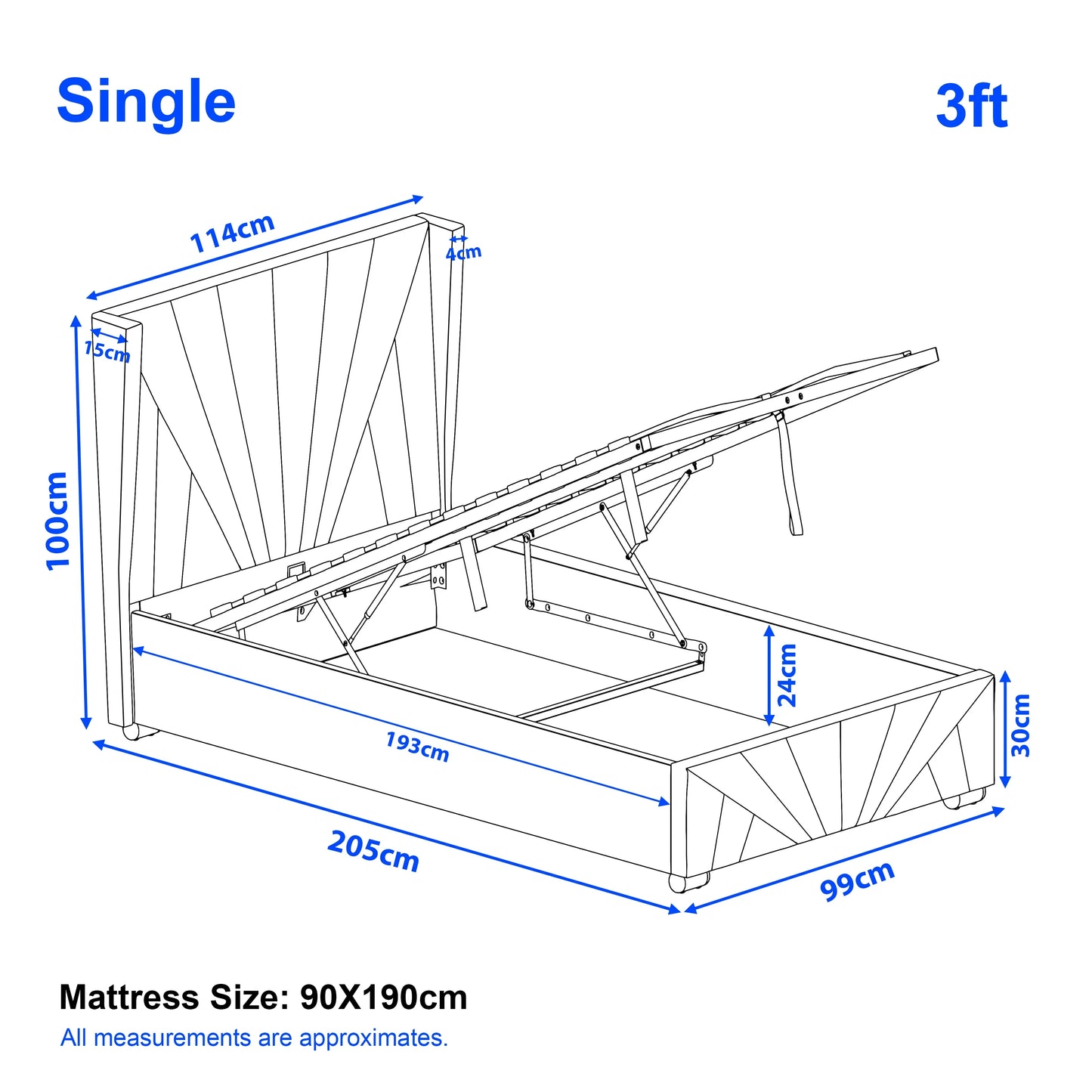 Single

3ft

114cm

4cm

15cm

100cm

24cm

30cm

193cm

205cm

99cm

Mattress Size: 90X190cm

All measurements are approximates.