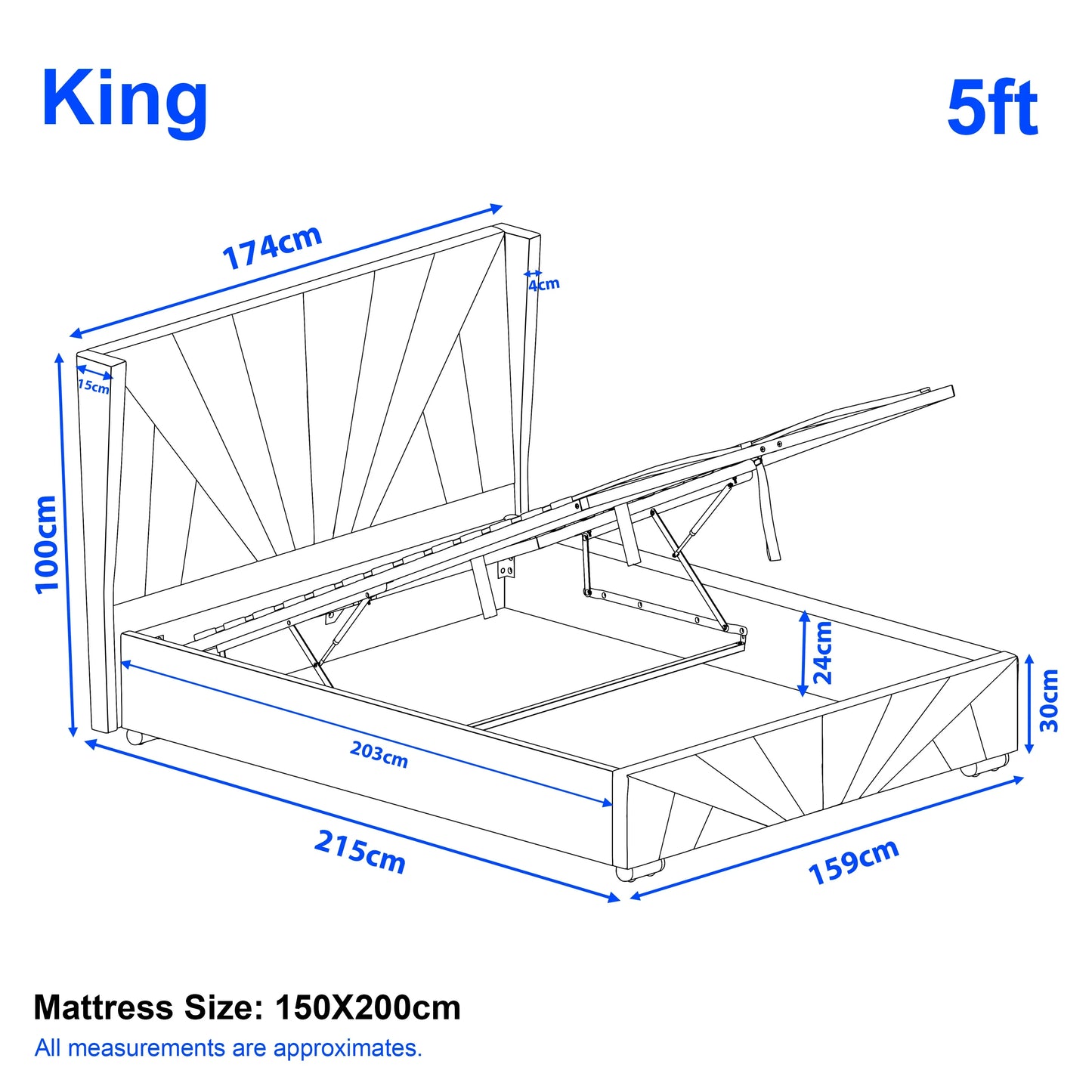 King

5ft

174cm

4cm

15cm

100cm

24cm

30cm

203cm

215cm

159cm

Mattress Size: 150X200cm

All measurements are approximates.