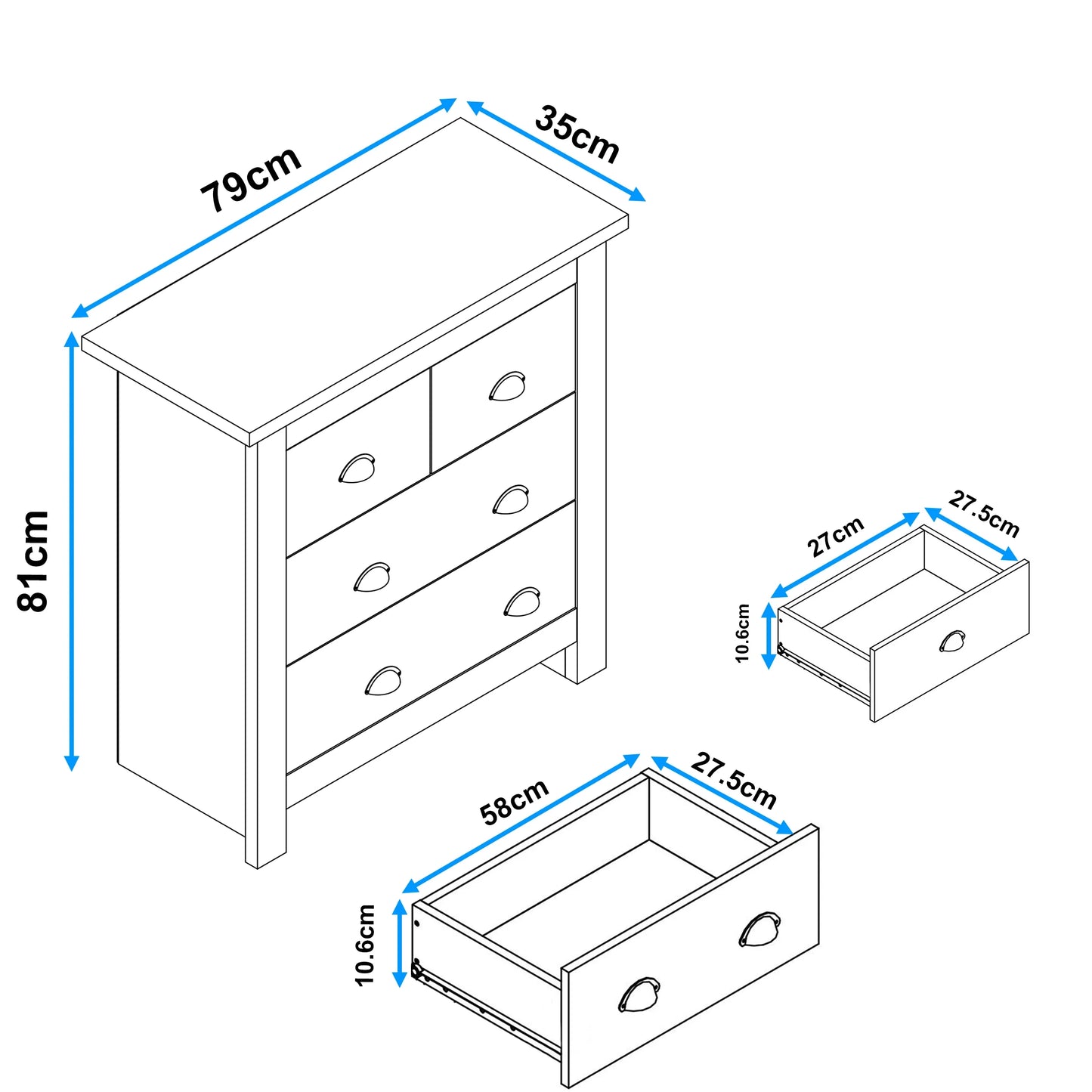 79cm
35cm
81cm
27cm
27.5cm
10.6cm
58cm
27.5cm
10.6cm