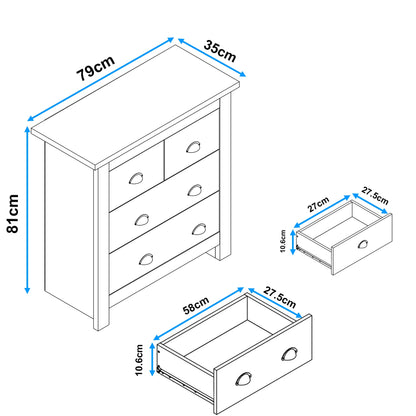 79cm
35cm
81cm
27cm
27.5cm
10.6cm
58cm
27.5cm
10.6cm