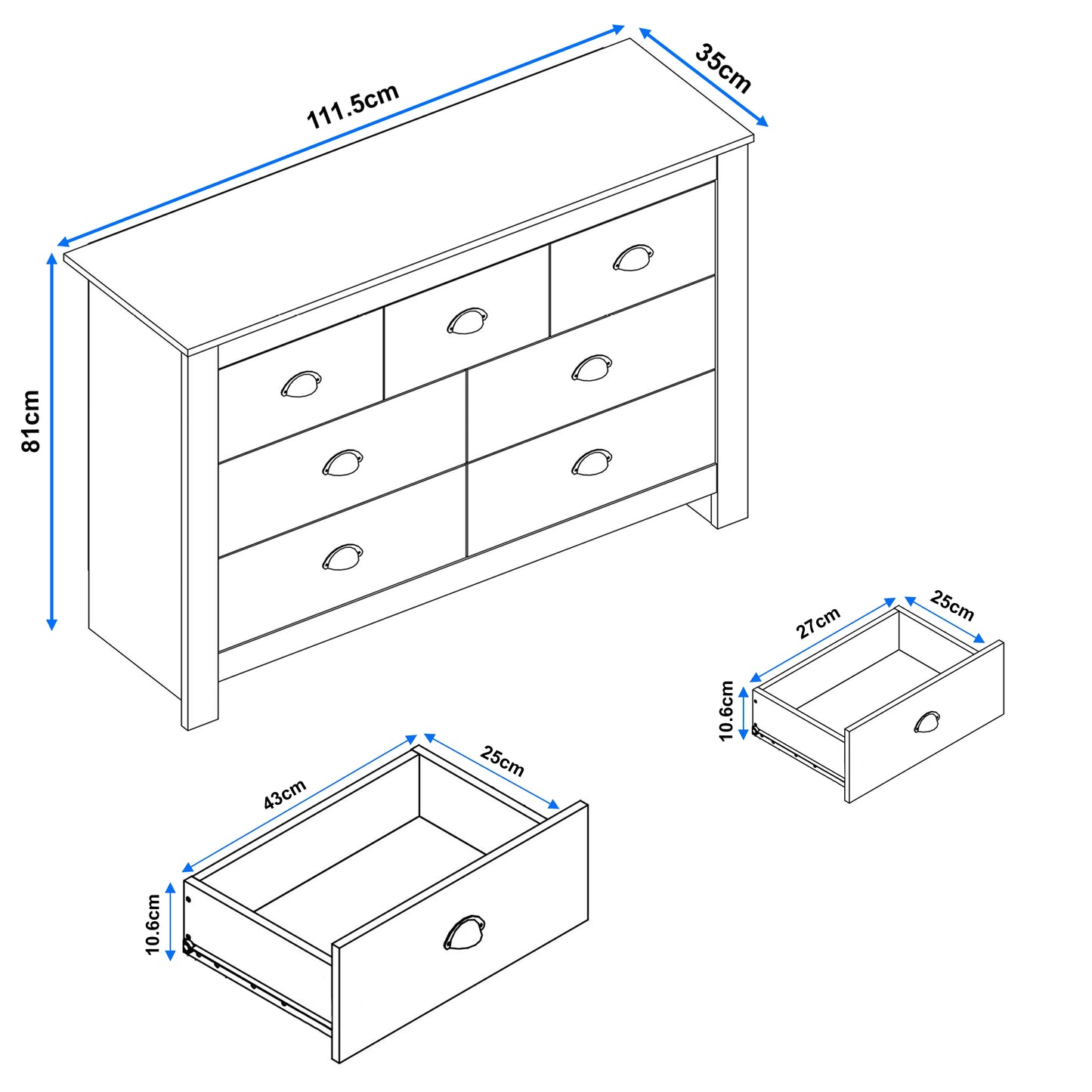 111.5cm
35cm
81cm
27cm
25cm
10.6cm
43cm
25cm
10.6cm