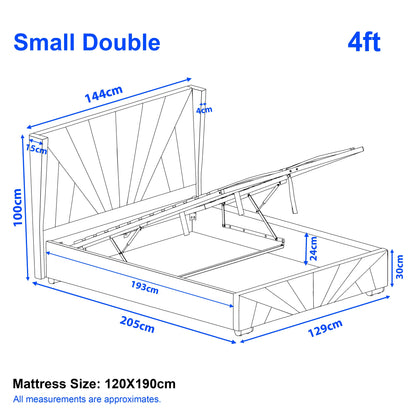 Small Double

4ft

144cm

4cm

15cm

100cm

24cm

30cm

193cm

205cm

129cm

Mattress Size: 120X190cm

All measurements are approximates.