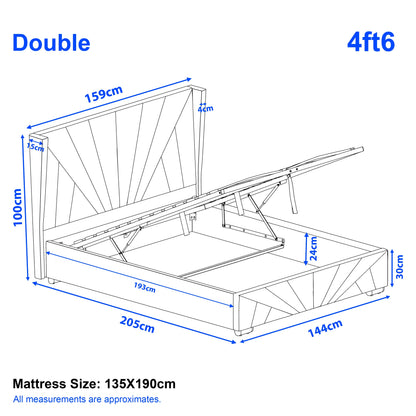 Double

4ft6

159cm

4cm

15cm

100cm

24cm

30cm

193cm

205cm

144cm

Mattress Size: 135X190cm

All measurements are approximates.