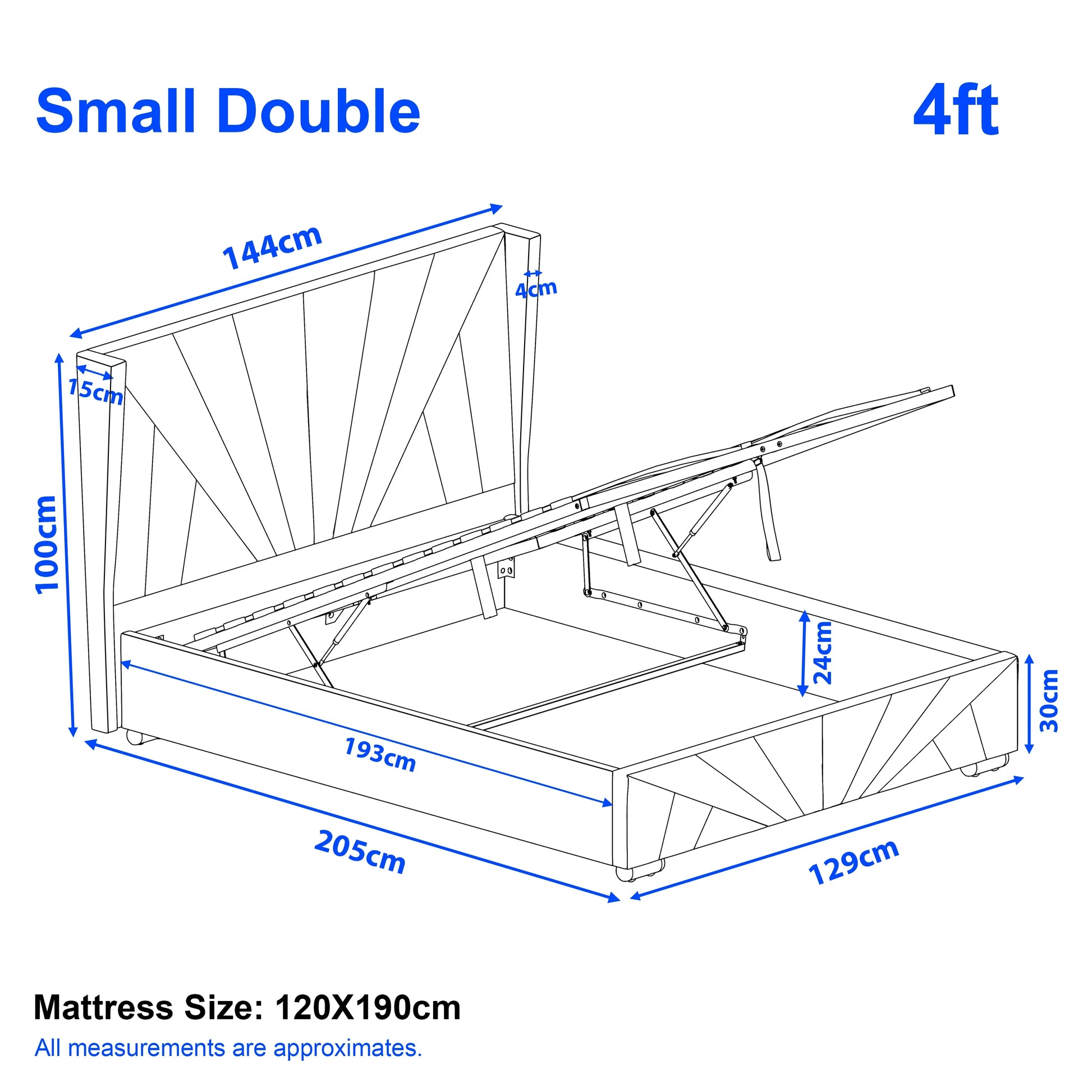 Small Double

4ft

144cm

4cm

15cm

100cm

24cm

30cm

193cm

205cm

129cm

Mattress Size: 120X190cm

All measurements are approximates.