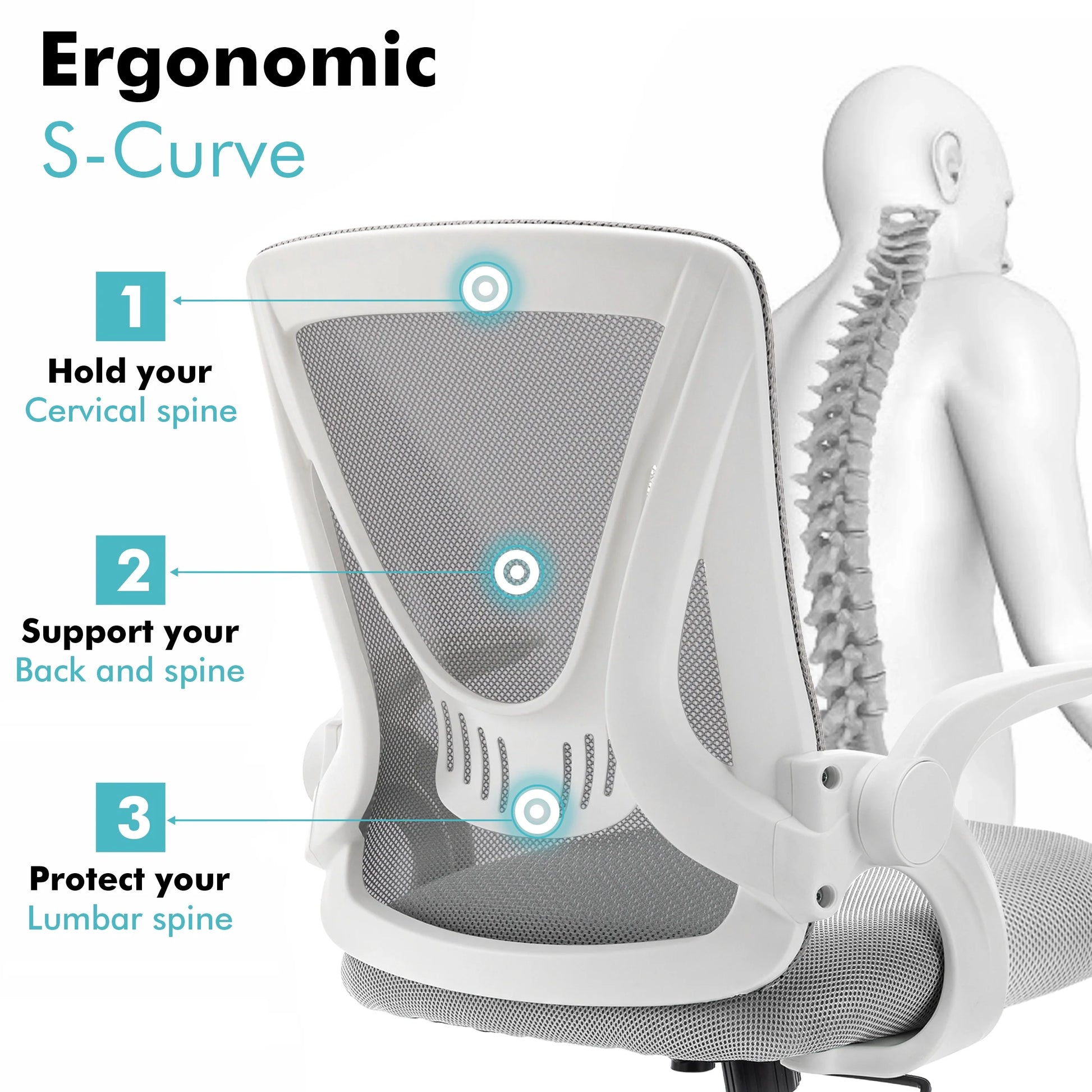 Ergonomic
S-Curve

1
Hold your
Cervical spine

2
Support your
Back and spine

3
Protect your
Lumbar spine